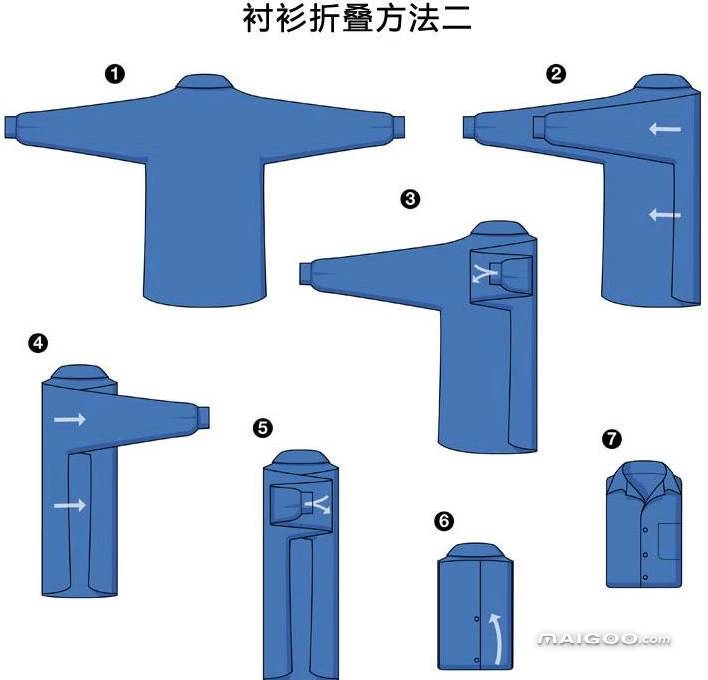 衬衫折叠方法二

❶

❷

❸

❹

❺

❻

❼

MAIGOO.com